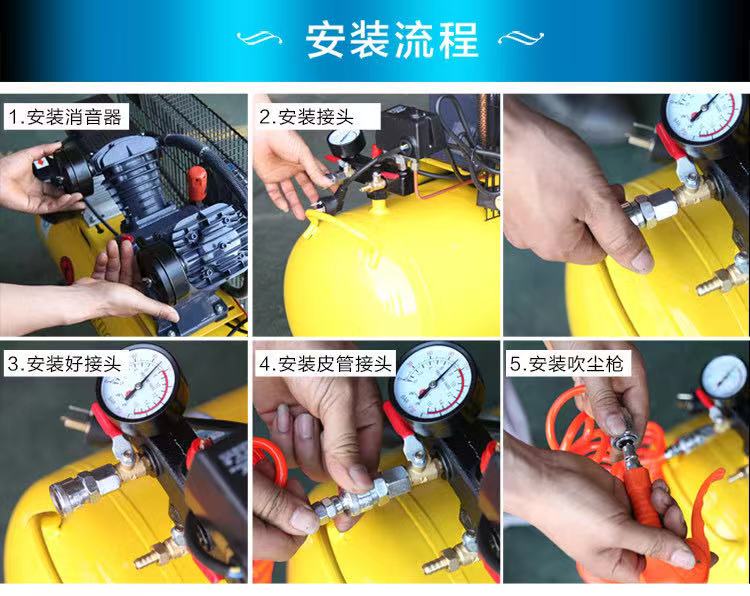 安装流程

1.安装消音器

2.安装接头

3.安装好接头

4.安装皮管接头

5.安装吹尘枪