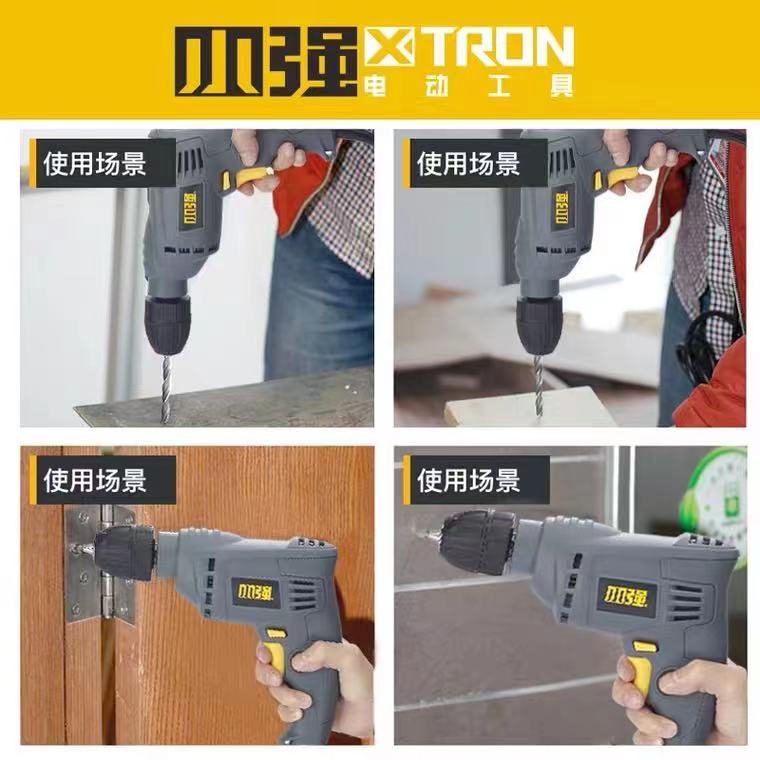 小强 XTRON
电动工具

使用场景

小强

使用场景

小强

使用场景

小强

使用场景

小强