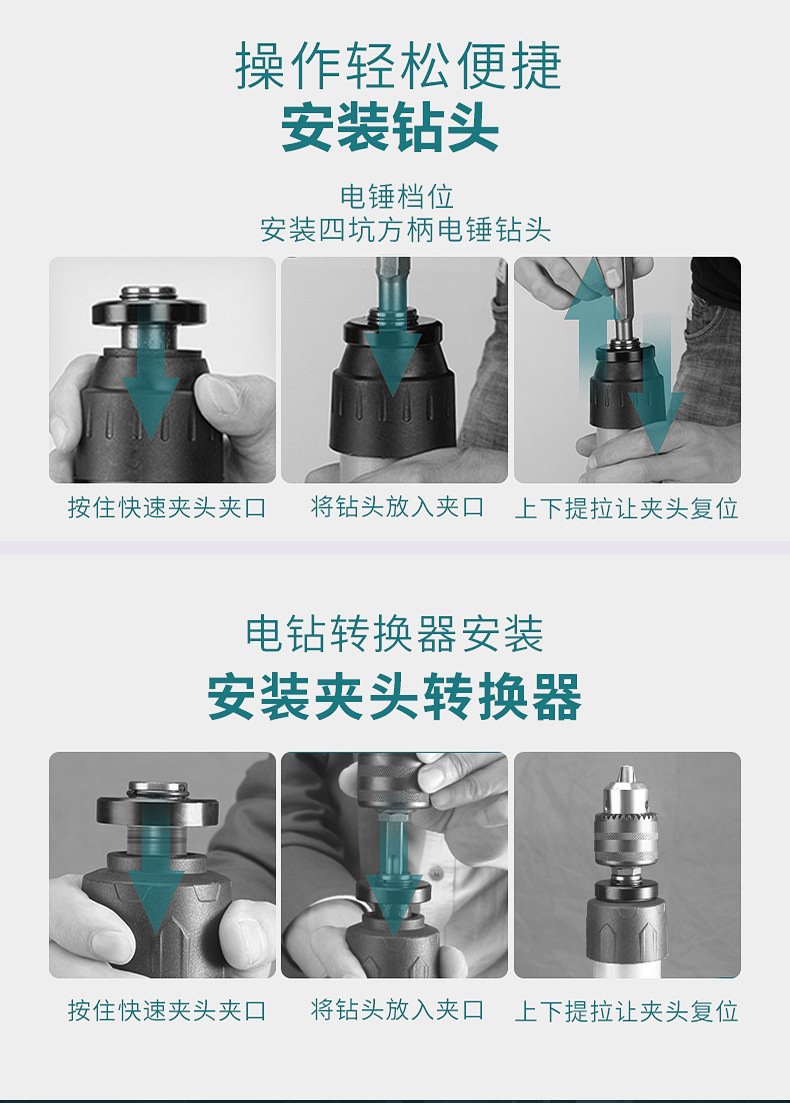 操作轻松便捷
安装钻头

电锤档位
安装四坑方柄电锤钻头

按住快速夹头夹口

将钻头放入夹口

上下提拉让夹头复位

电钻转换器安装
安装夹头转换器

按住快速夹头夹口

将钻头放入夹口

上下提拉让夹头复位