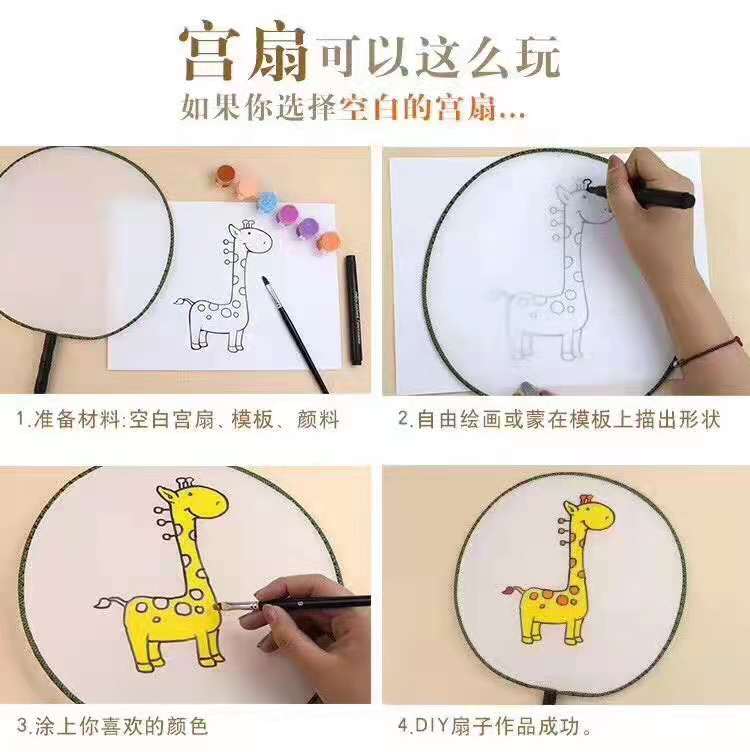 宫扇可以这么玩

如果你选择空白的宫扇...

1.准备材料:空白宫扇、模板、颜料

2.自由绘画或蒙在模板上描出形状

3.涂上你喜欢的颜色

4.DIY扇子作品成功。