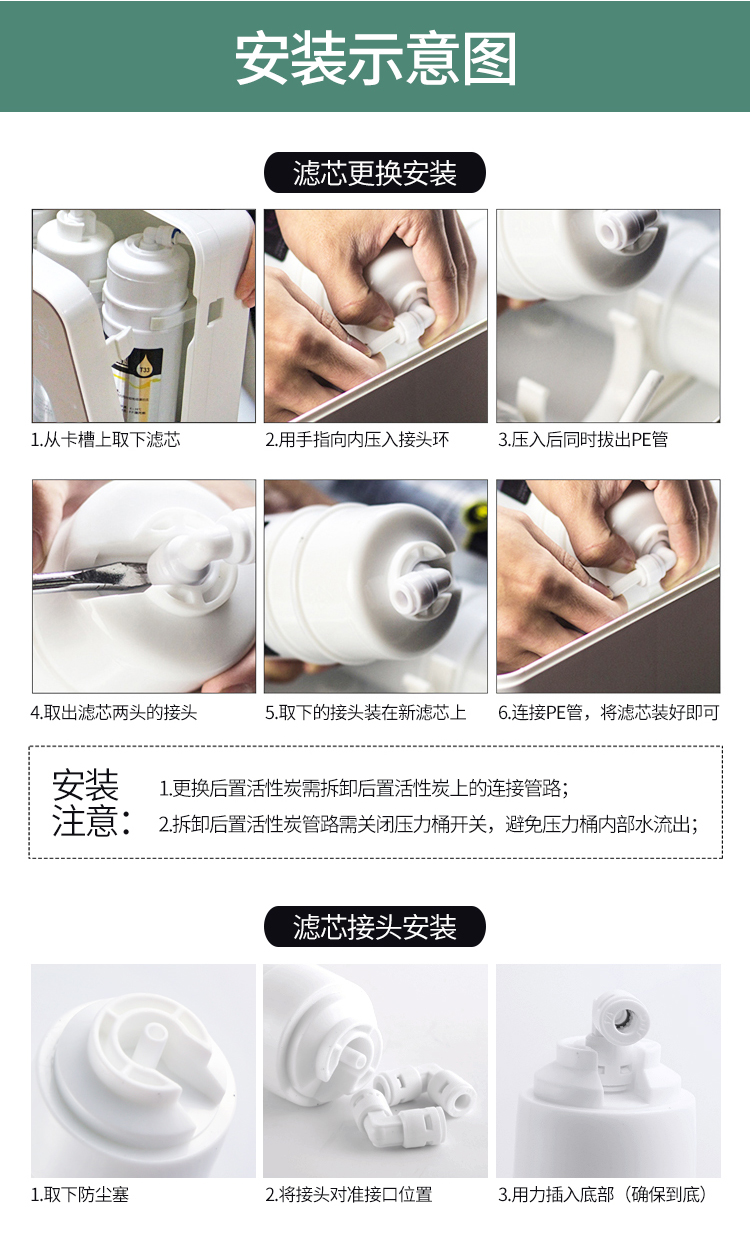 安装示意图

滤芯更换安装

T33

1.从卡槽上取下滤芯

2.用手指向内压入接头环

3.压入后同时拔出PE管

4.取出滤芯两头的接头

5.取下的接头装在新滤芯上

6.连接PE管，将滤芯装好即可

安装注意：

1.更换后置活性炭需拆卸后置活性炭上的连接管路；

2.拆卸后置活性炭管路需关闭压力桶开关，避免压力桶内部水流出；

滤芯接头安装

1.取下防尘塞

2.将接头对准接口位置

3.用力插入底部（确保到底）