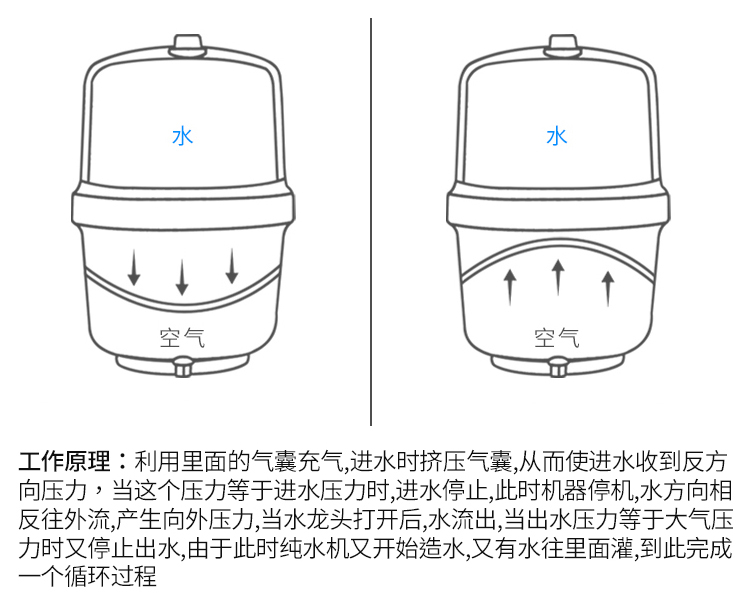 水

空气

水

空气

工作原理：利用里面的气囊充气,进水时挤压气囊,从而使进水收到反方向压力，当这个压力等于进水压力时,进水停止,此时机器停机,水方向相反往外流,产生向外压力,当水龙头打开后,水流出,当出水压力等于大气压力时又停止出水,由于此时纯水机又开始造水,又有水往里面灌,到此完成一个循环过程