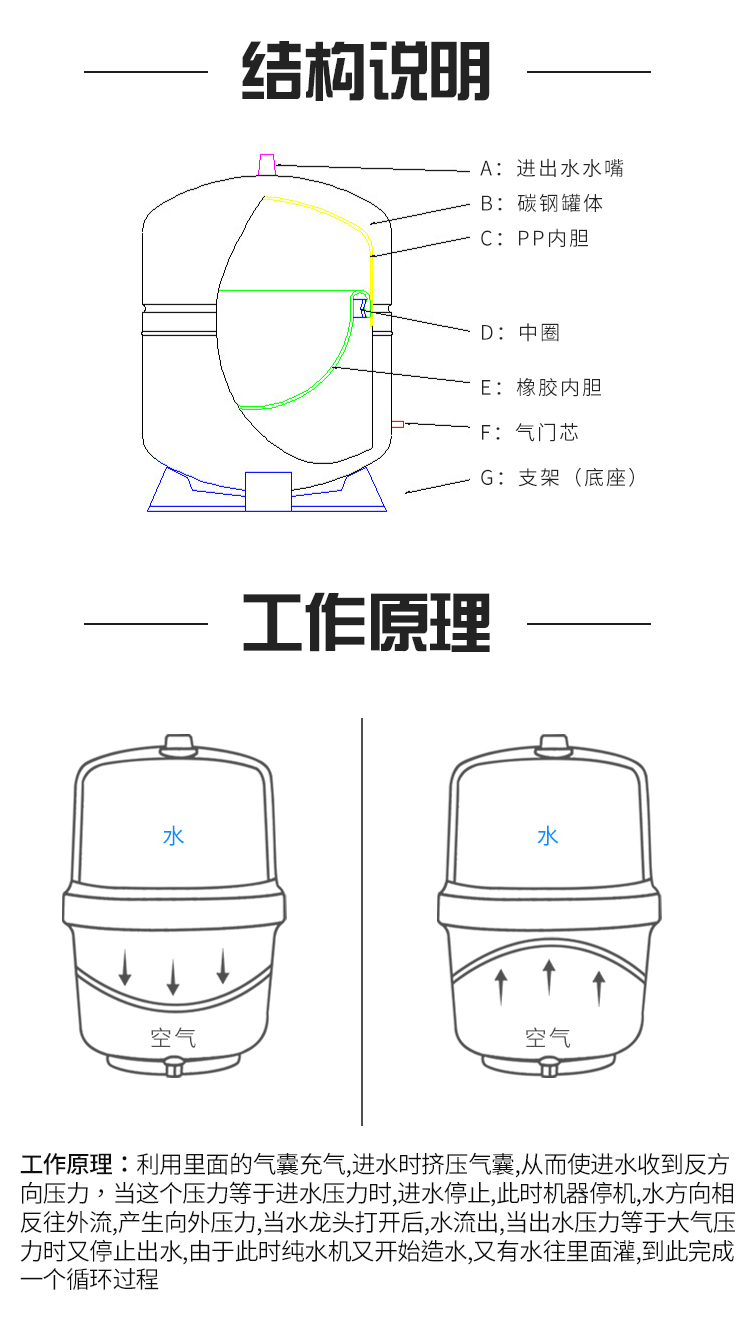 结构说明

A：进出水水嘴
B：碳钢罐体
C：PP内胆
D：中圈
E：橡胶内胆
F：气门芯
G：支架（底座）

工作原理

水
空气

水
空气

工作原理：利用里面的气囊充气,进水时挤压气囊,从而使进水收到反方向压力，当这个压力等于进水压力时,进水停止,此时机器停机,水方向相反往外流,产生向外压力,当水龙头打开后,水流出,当出水压力等于大气压力时又停止出水,由于此时纯水机又开始造水,又有水往里面灌,到此完成一个循环过程