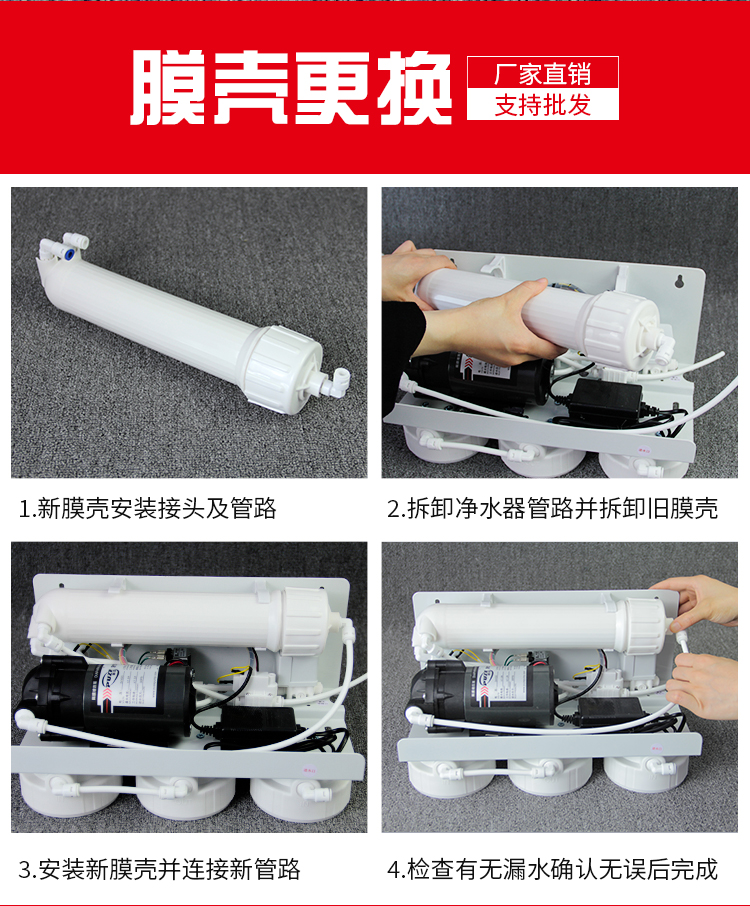 膜壳更换

厂家直销
支持批发

1.新膜壳安装接头及管路

2.拆卸净水器管路并拆卸旧膜壳

3.安装新膜壳并连接新管路

4.检查有无漏水确认无误后完成