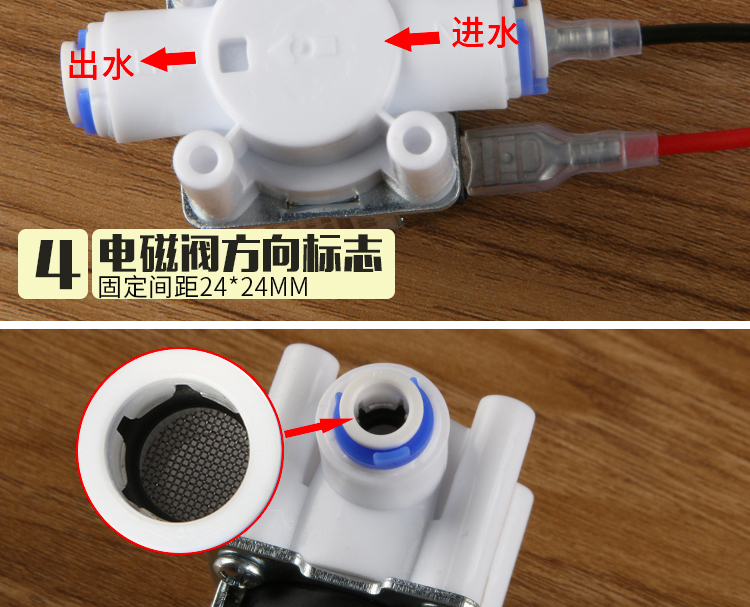 出水

进水

4 电磁阀方向标志
固定间距24*24MM