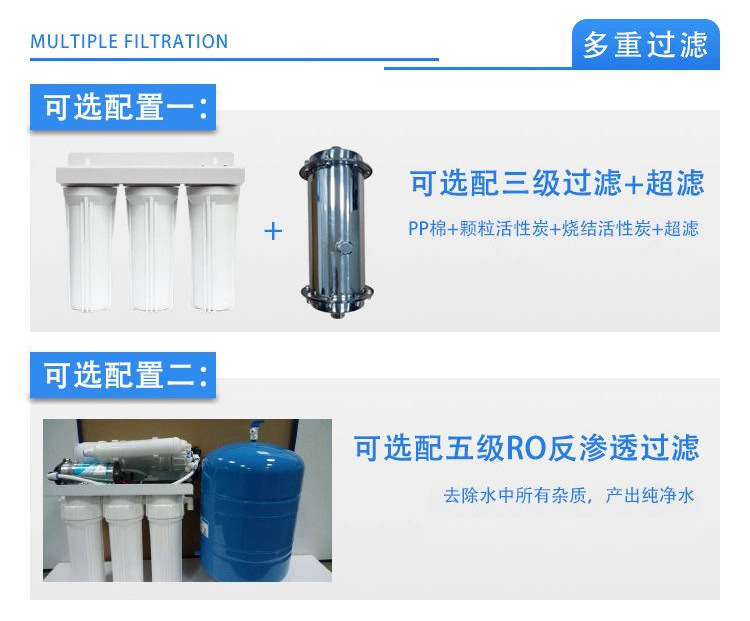 MULTIPLE FILTRATION

多重过滤

可选配置一:

+

可选配三级过滤+超滤

PP棉+颗粒活性炭+烧结活性炭+超滤

可选配置二:

可选配五级RO反渗透过滤

去除水中所有杂质，产出纯净水