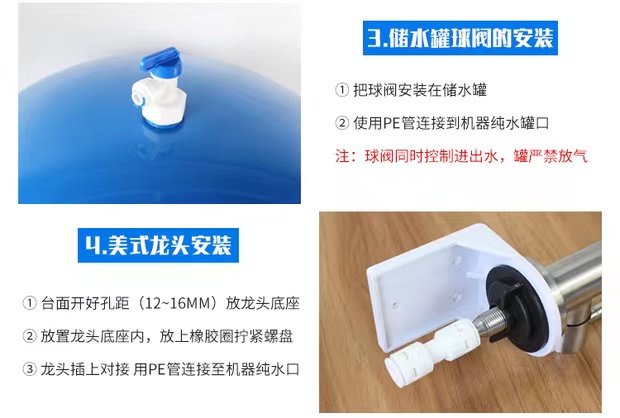 3.储水罐球阀的安装

① 把球阀安装在储水罐

② 使用PE管连接到机器纯水罐口

注：球阀同时控制进出水，罐严禁放气

4.美式龙头安装

① 台面开好孔距（12~16MM）放龙头底座

② 放置龙头底座内，放上橡胶圈拧紧螺盘

③ 龙头插上对接 用PE管连接至机器纯水口