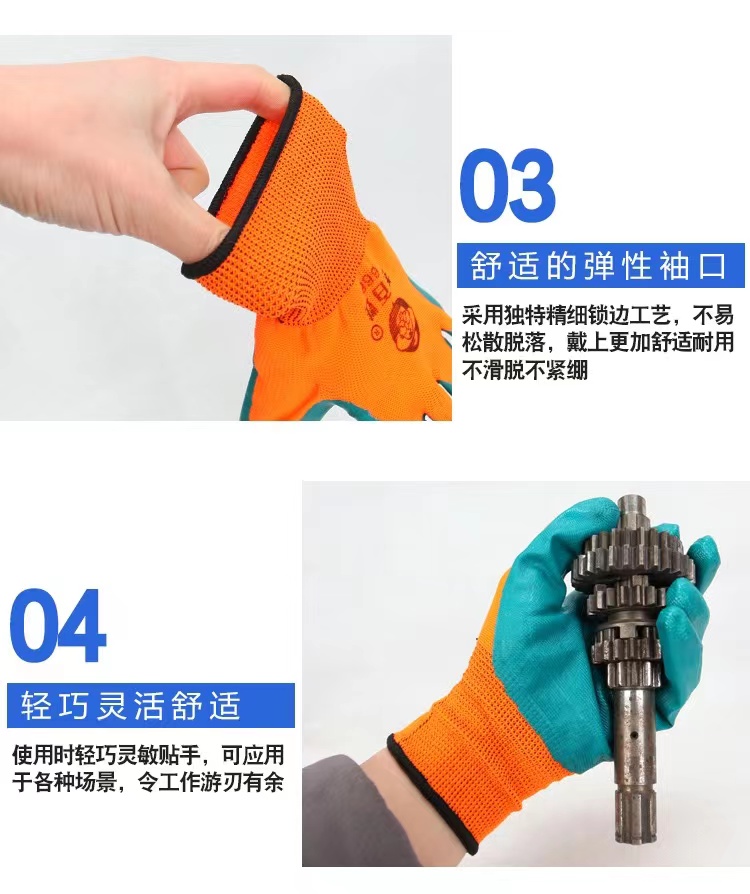 03

舒适的弹性袖口

采用独特精细锁边工艺，不易松散脱落，戴上更加舒适耐用不滑脱不紧绷

04

轻巧灵活舒适

使用时轻巧灵敏贴手，可应用于各种场景，令工作游刃有余