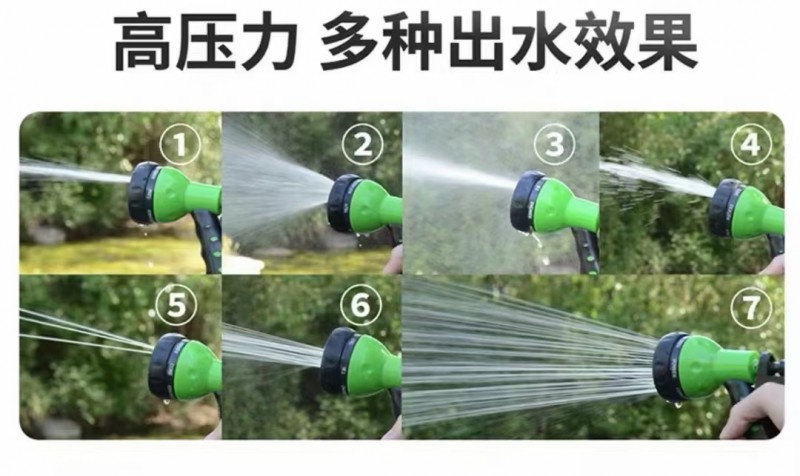 高压力 多种出水效果

①
②
③
④
⑤
⑥
⑦