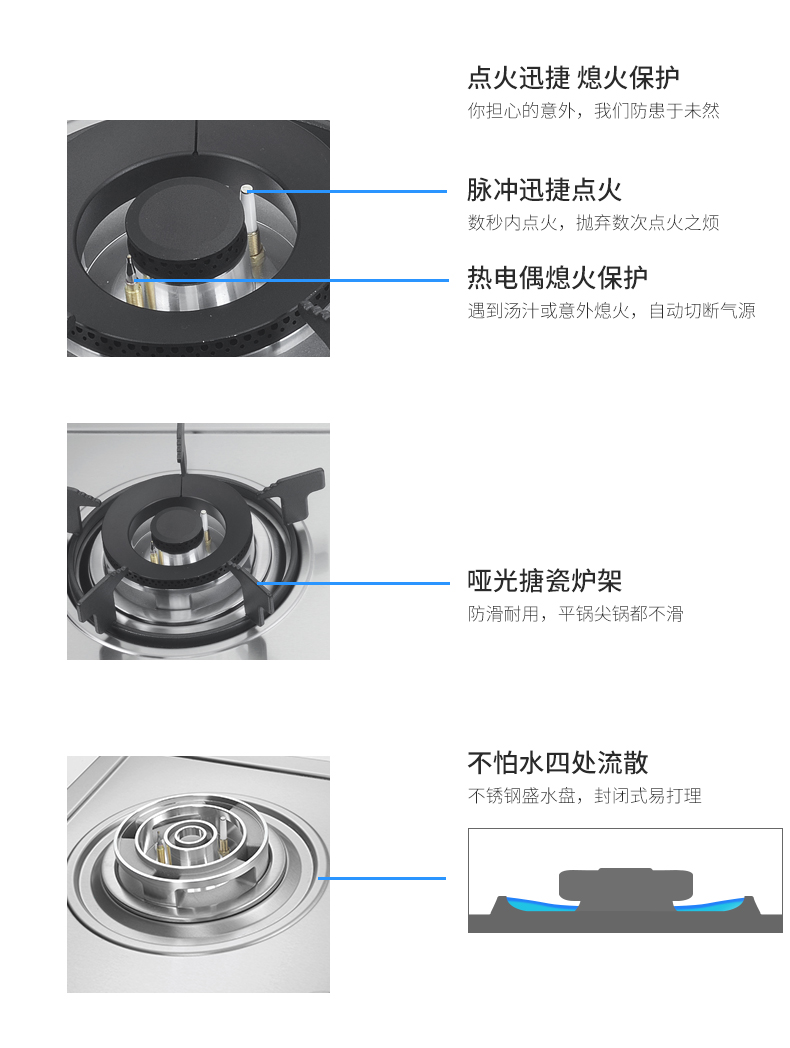 点火迅捷 熄火保护
你担心的意外，我们防患于未然

脉冲迅捷点火
数秒内点火，抛弃数次点火之烦

热电偶熄火保护
遇到汤汁或意外熄火，自动切断气源

哑光搪瓷炉架
防滑耐用，平锅尖锅都不滑

不怕水四处流散
不锈钢盛水盘，封闭式易打理