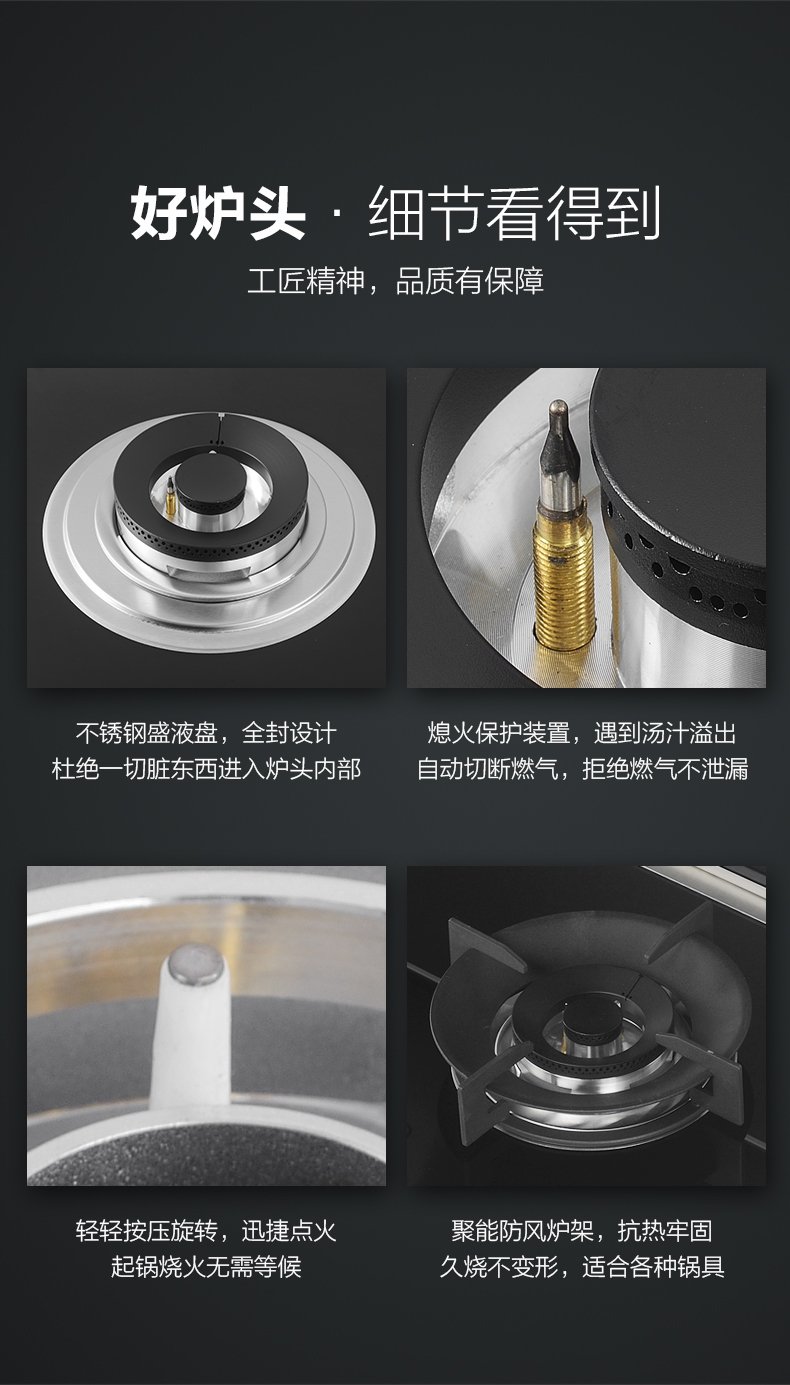 好炉头 · 细节看得到

工匠精神，品质有保障

不锈钢盛液盘，全封设计
杜绝一切脏东西进入炉头内部

熄火保护装置，遇到汤汁溢出
自动切断燃气，拒绝燃气不泄漏

轻轻按压旋转，迅捷点火
起锅烧火无需等候

聚能防风炉架，抗热牢固
久烧不变形，适合各种锅具