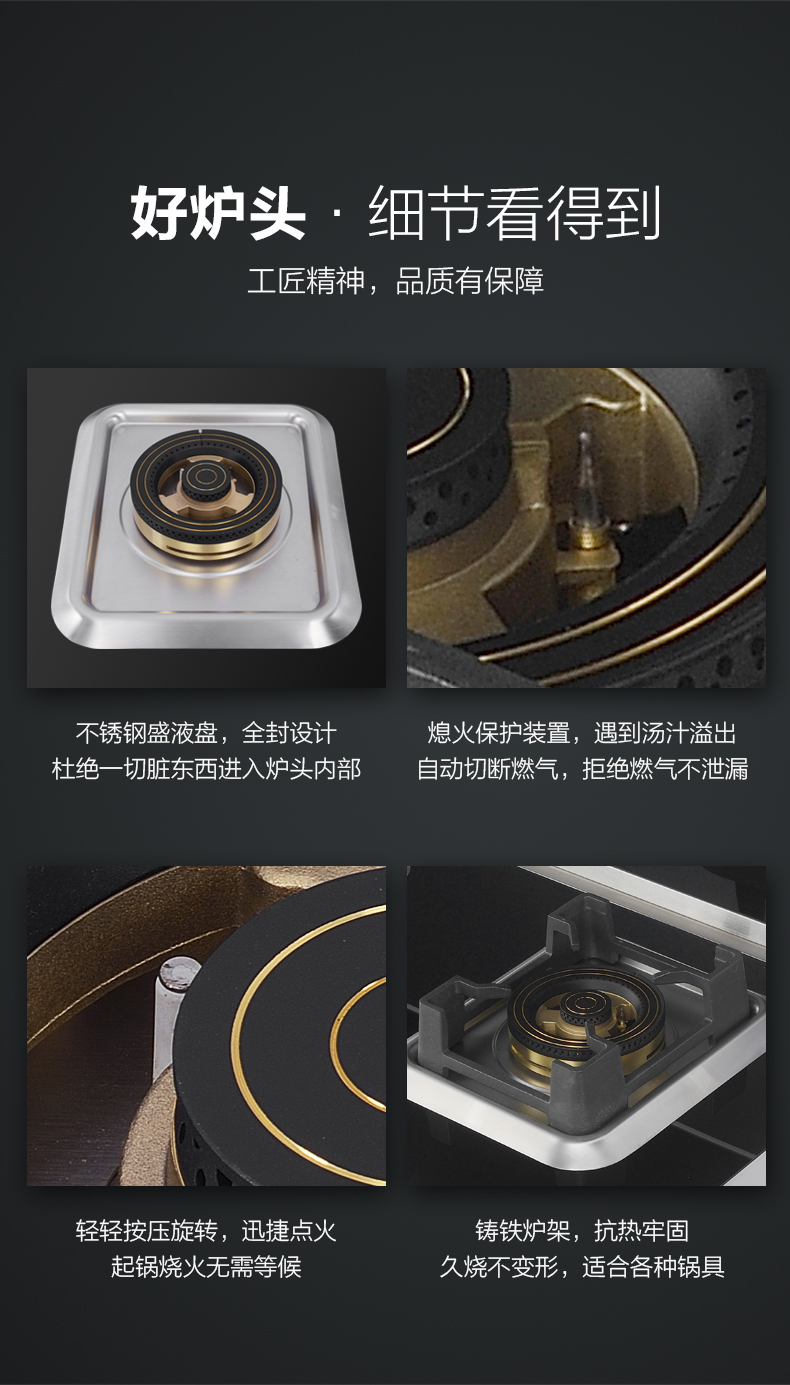 好炉头 · 细节看得到

工匠精神，品质有保障

不锈钢盛液盘，全封设计
杜绝一切脏东西进入炉头内部

熄火保护装置，遇到汤汁溢出
自动切断燃气，拒绝燃气不泄漏

轻轻按压旋转，迅捷点火
起锅烧火无需等候

铸铁炉架，抗热牢固
久烧不变形，适合各种锅具