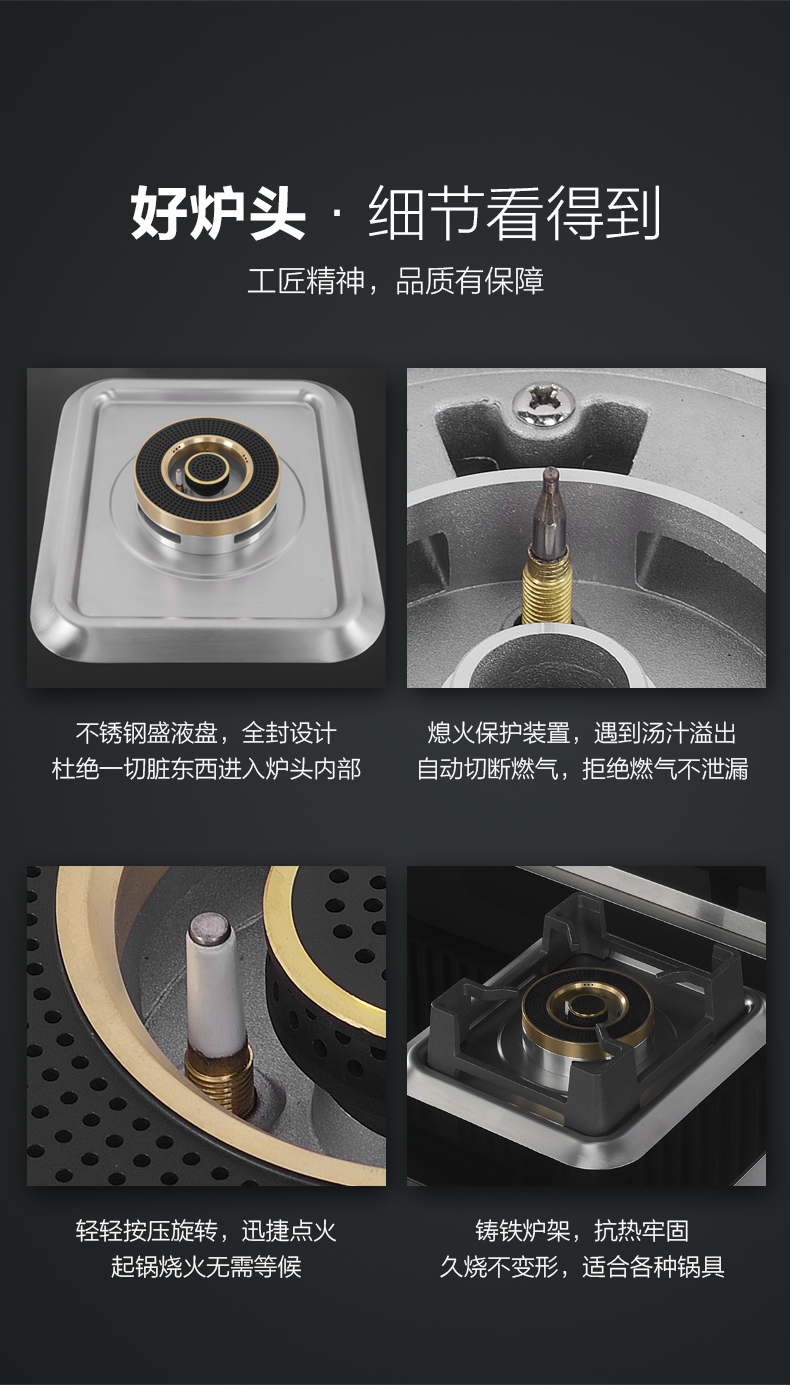 好炉头 · 细节看得到

工匠精神，品质有保障

不锈钢盛液盘，全封设计
杜绝一切脏东西进入炉头内部

熄火保护装置，遇到汤汁溢出
自动切断燃气，拒绝燃气不泄漏

轻轻按压旋转，迅捷点火
起锅烧火无需等候

铸铁炉架，抗热牢固
久烧不变形，适合各种锅具