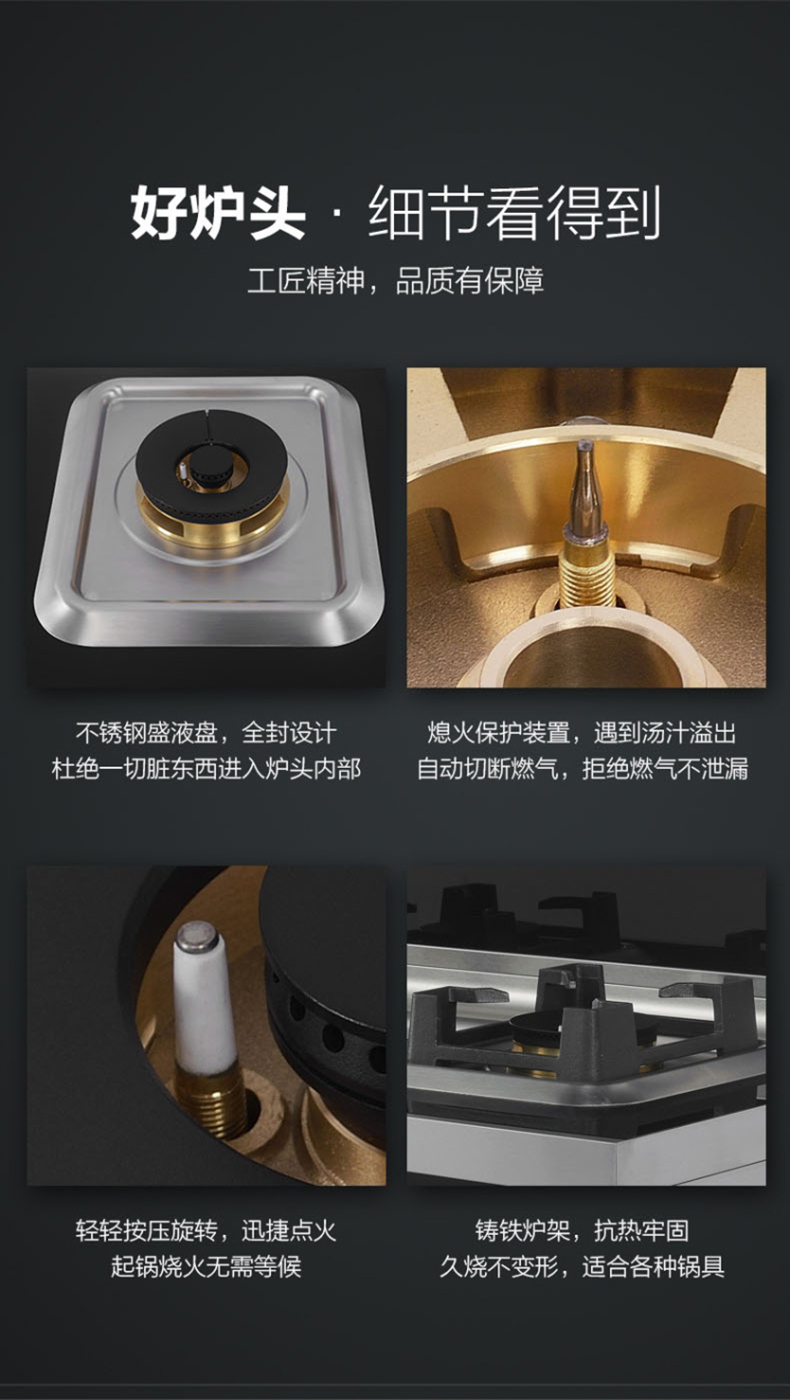 好炉头 · 细节看得到

工匠精神，品质有保障

不锈钢盛液盘，全封设计
杜绝一切脏东西进入炉头内部

熄火保护装置，遇到汤汁溢出
自动切断燃气，拒绝燃气不泄漏

轻轻按压旋转，迅捷点火
起锅烧火无需等候

铸铁炉架，抗热牢固
久烧不变形，适合各种锅具