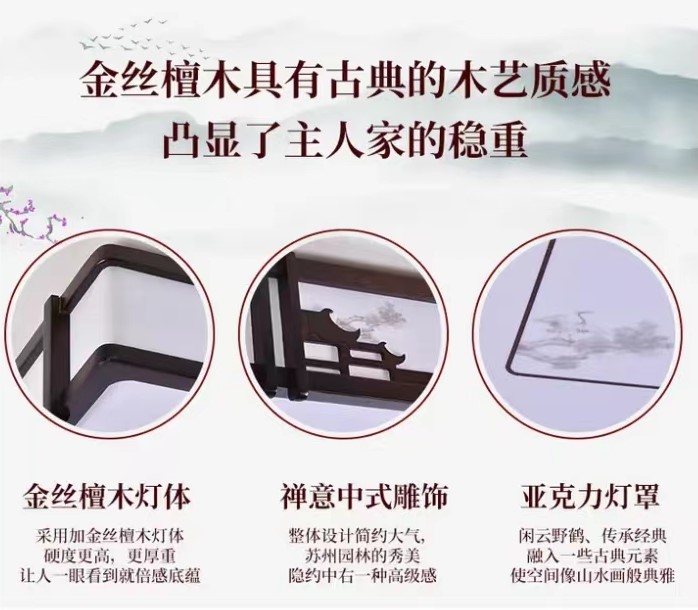 金丝檀木具有古典的木艺质感
凸显了主人家的稳重

金丝檀木灯体

采用加金丝檀木灯体
硬度更高，更厚重
让人一眼看到就倍感底蕴

禅意中式雕饰

整体设计简约大气，
苏州园林的秀美
隐约中右一种高级感

亚克力灯罩

闲云野鹤、传承经典
融入一些古典元素
使空间像山水画般典雅