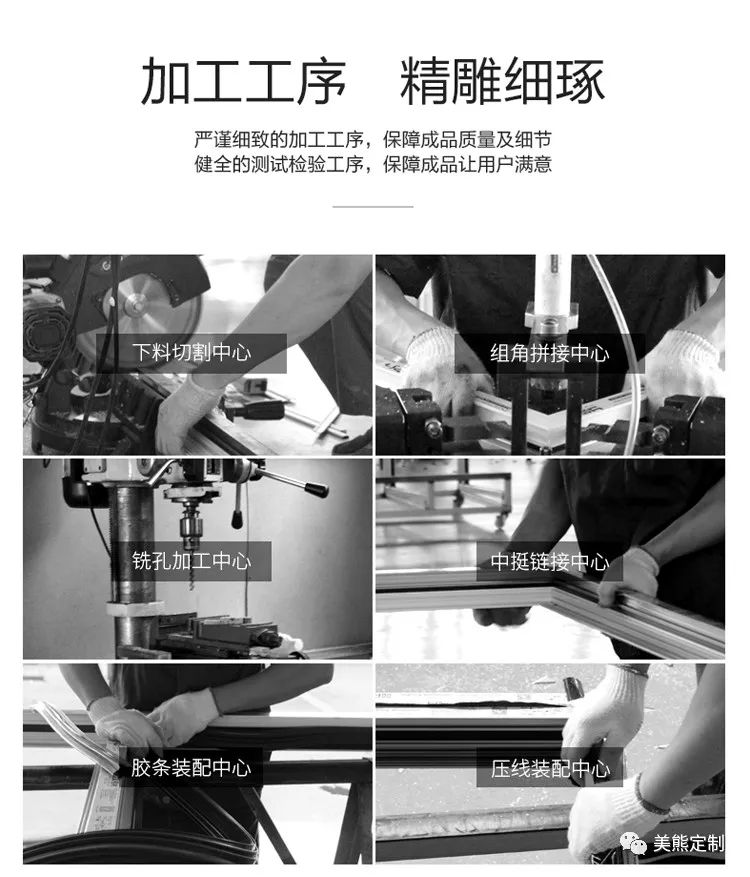 加工工序　精雕细琢

严谨细致的加工工序，保障成品质量及细节
健全的测试检验工序，保障成品让用户满意

下料切割中心

组角拼接中心

铣孔加工中心

中挺链接中心

胶条装配中心

压线装配中心

美熊定制