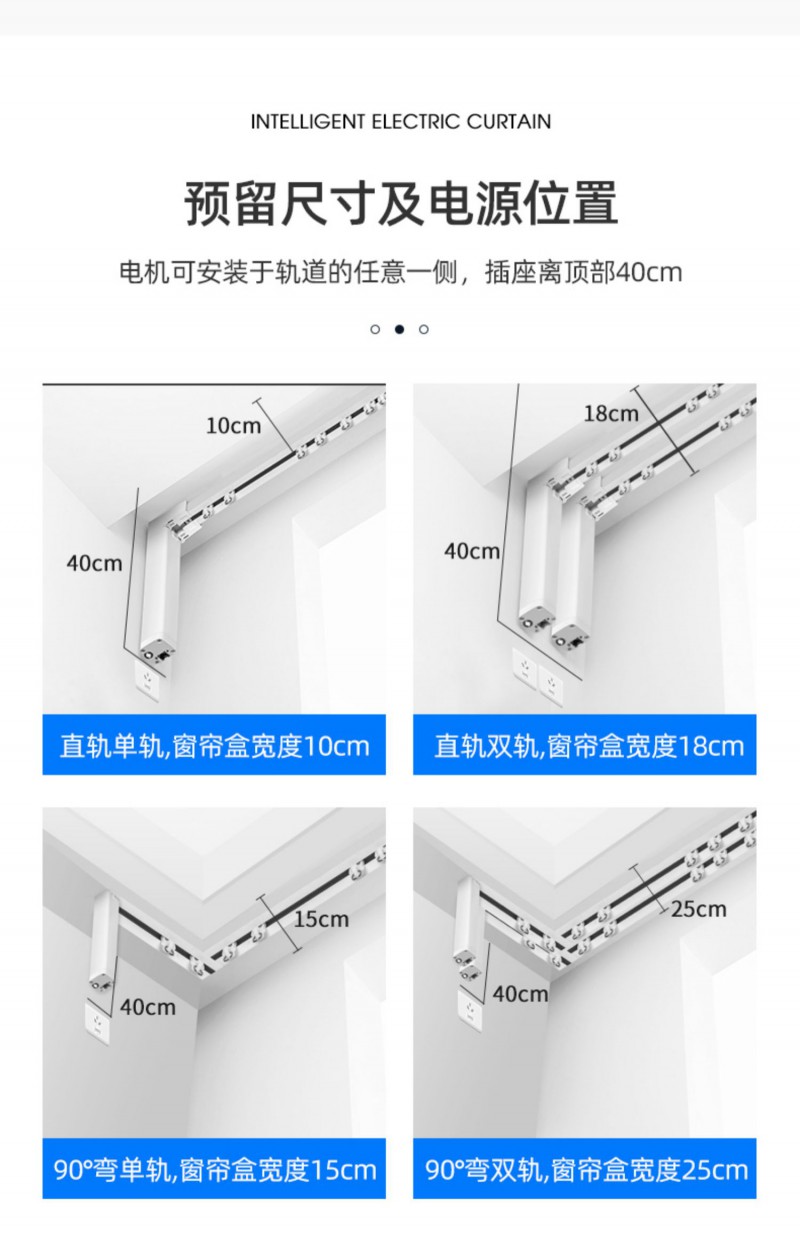 INTELLIGENT ELECTRIC CURTAIN

预留尺寸及电源位置

电机可安装于轨道的任意一侧，插座离顶部40cm

10cm

40cm

直轨单轨,窗帘盒宽度10cm

18cm

40cm

直轨双轨,窗帘盒宽度18cm

15cm

40cm

90°弯单轨,窗帘盒宽度15cm

25cm

40cm

90°弯双轨,窗帘盒宽度25cm