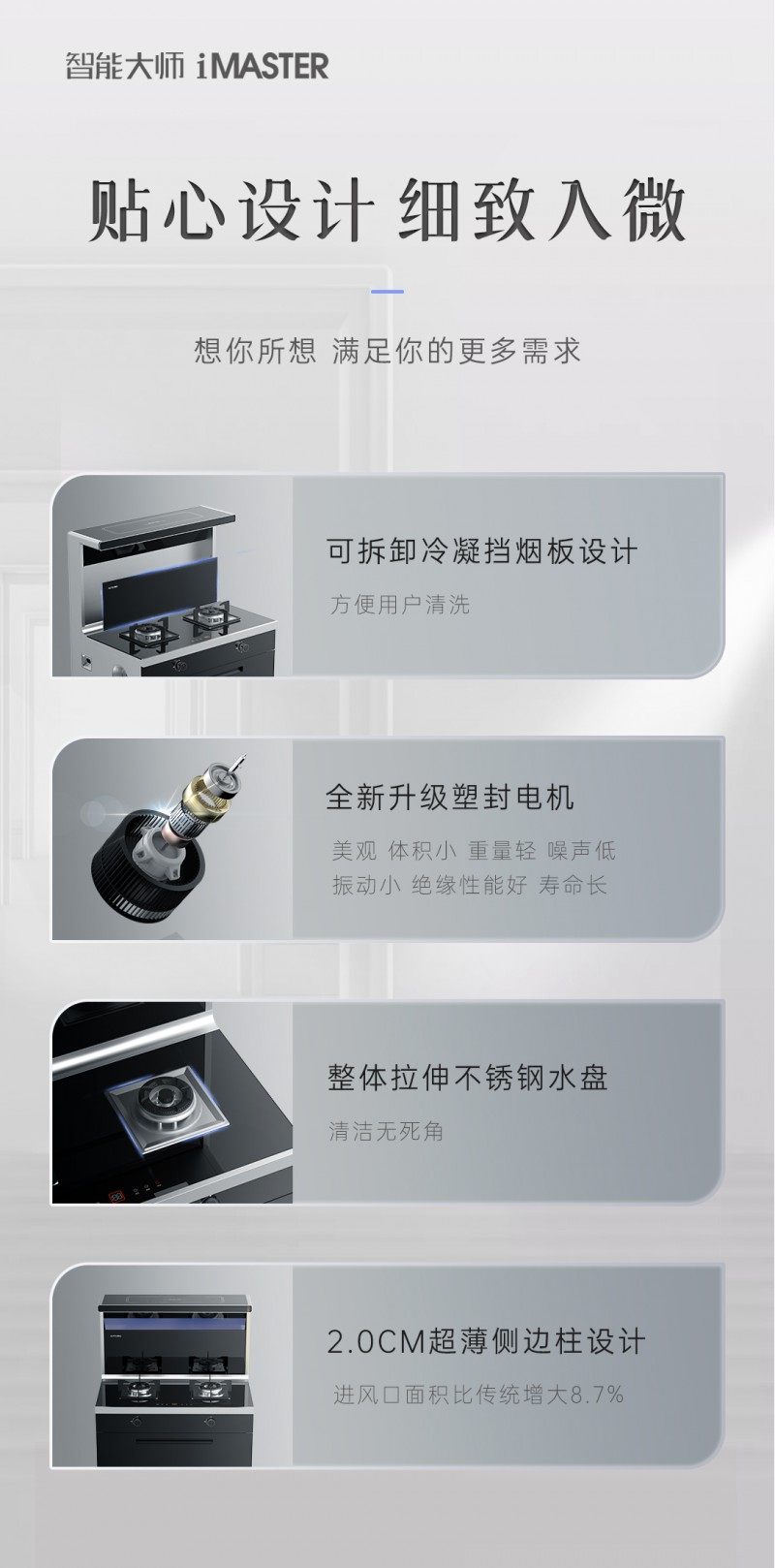 智能大师 iMASTER

贴心设计 细致入微

想你所想 满足你的更多需求

可拆卸冷凝挡烟板设计

方便用户清洗

全新升级塑封电机

美观 体积小 重量轻 噪声低
振动小 绝缘性能好 寿命长

整体拉伸不锈钢水盘

清洁无死角

2.0CM超薄侧边柱设计

进风口面积比传统增大8.7%