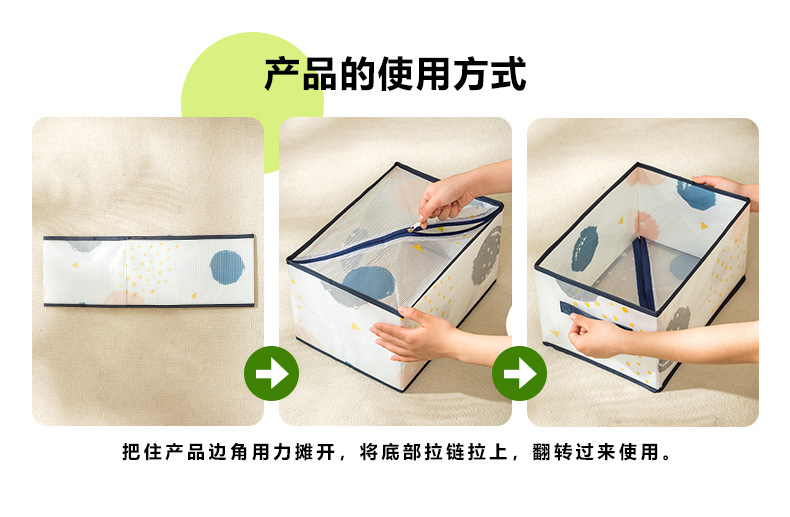 产品的使用方式

把住产品边角用力摊开，将底部拉链拉上，翻转过来使用。