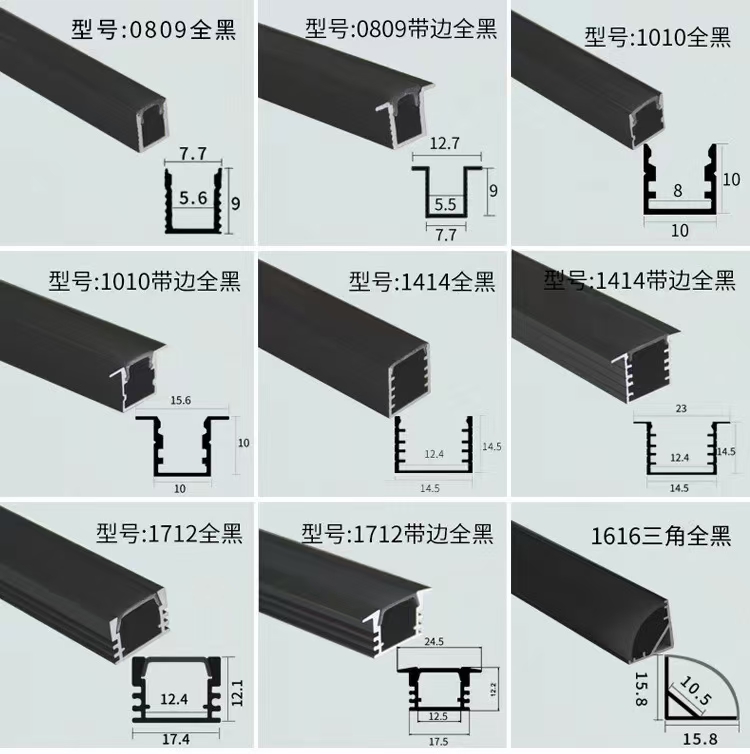 型号:0809全黑

7.7
5.6
9

型号:0809带边全黑

12.7
5.5
9
7.7

型号:1010全黑

8
10
10

型号:1010带边全黑

15.6
10
10

型号:1414全黑

12.4
14.5
14.5

型号:1414带边全黑

23
12.4
14.5
14.5

型号:1712全黑

12.4
12.1
17.4

型号:1712带边全黑

24.5
12.2
12.5
17.5

1616三角全黑

15.8
10.5
15.8